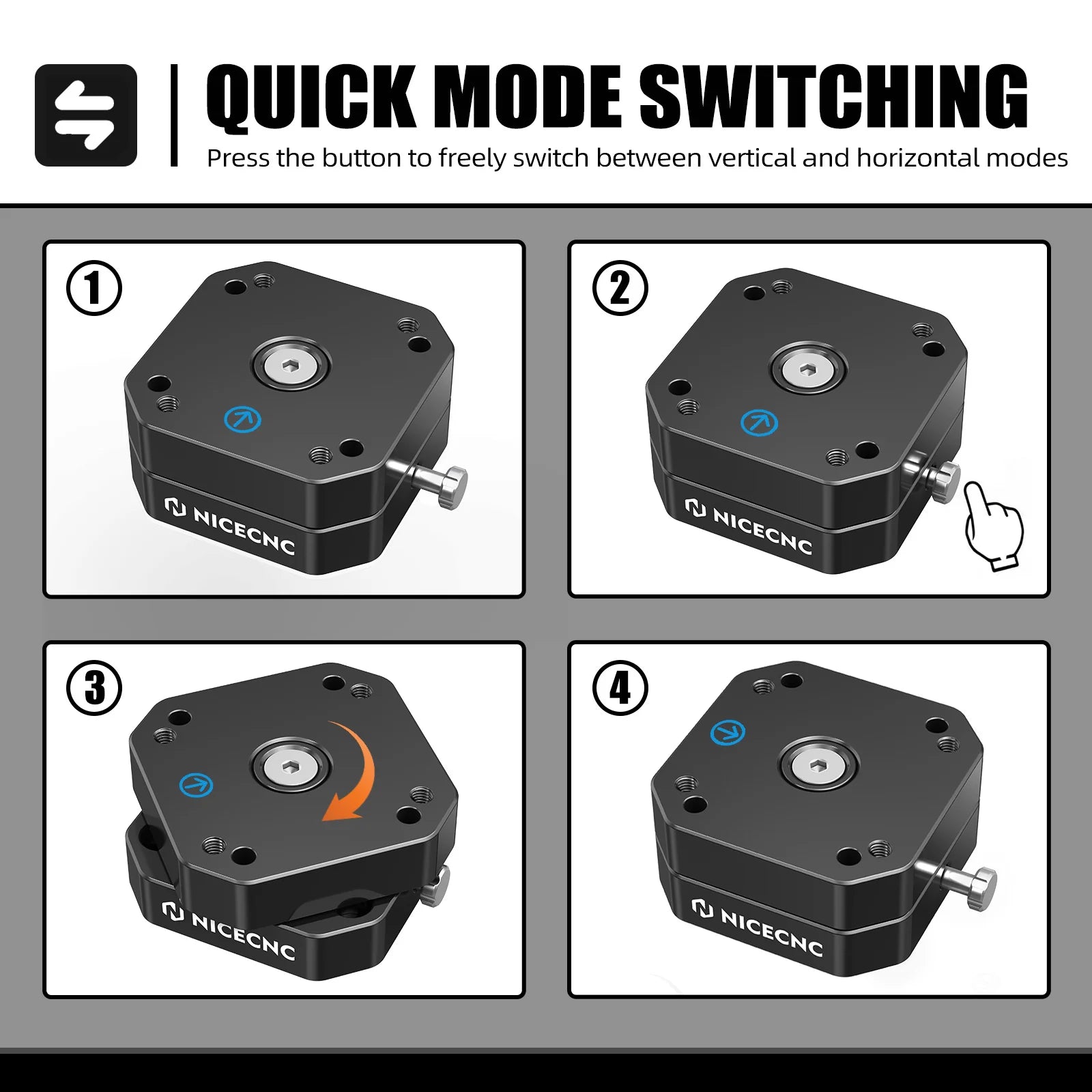 QUICK MODE SWITCHING
Press the button to freely switch between vertical and horizontal modes

①
NICECNC

②
NICECNC

③
NICECNC

④
NICECNC